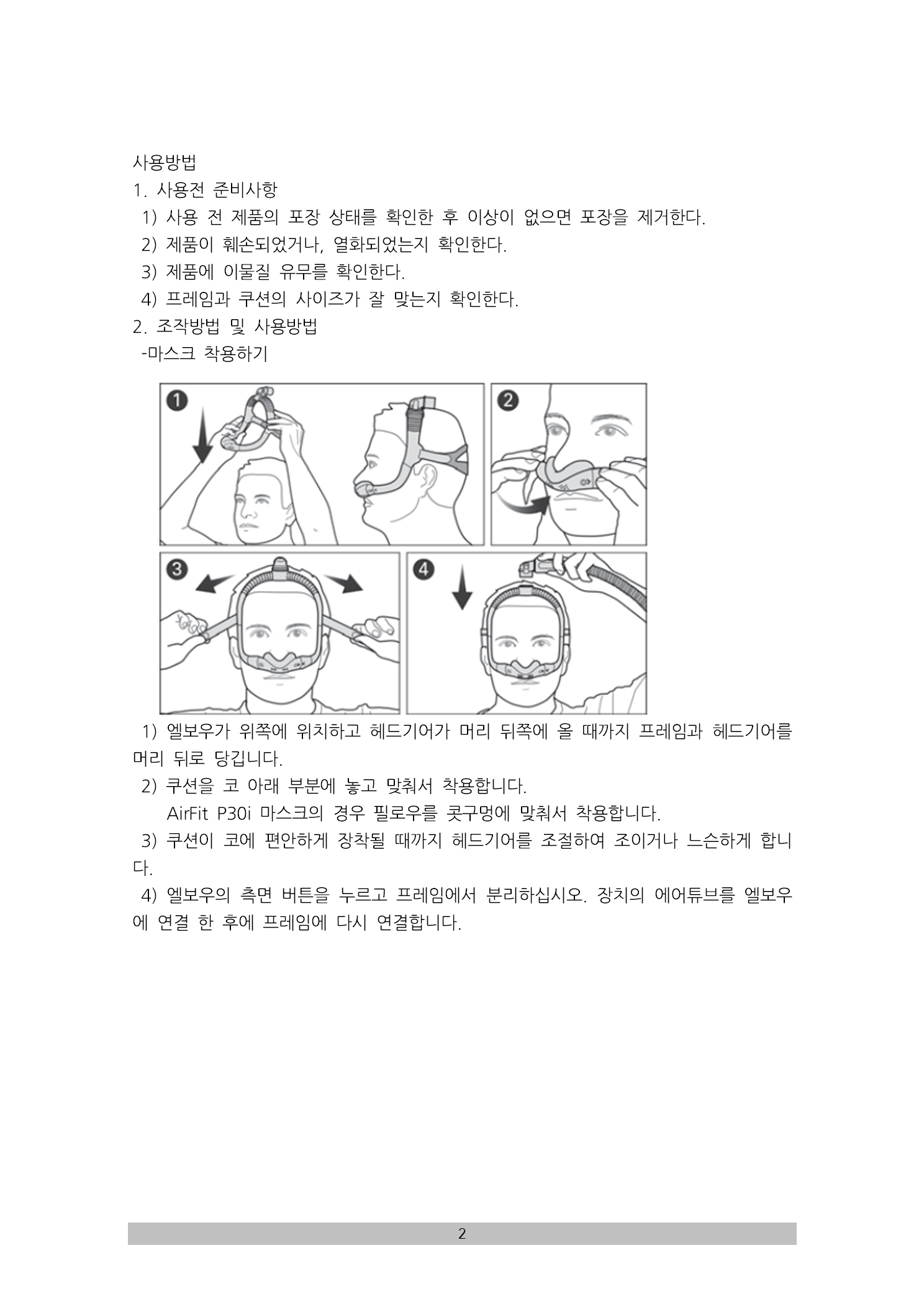 사용방법
1. 사용전 준비사항
1) 사용 전 제품의 포장 상태를 확인한 후 이상이 없으면 포장을 제거한다.
2) 제품이 훼손되었거나, 열화되었는지 확인한다.
3) 제품에 이물질 유무를 확인한다.
4) 프레임과 쿠션의 사이즈가 잘 맞는지 확인한다.
2. 조작방법 및 사용방법
-마스크 착용하기

1
2
3
4

1) 엘보우가 위쪽에 위치하고 헤드기어가 머리 뒤쪽에 올 때까지 프레임과 헤드기어를 머리 뒤로 당깁니다.
2) 쿠션을 코 아래 부분에 놓고 맞춰서 착용합니다.
AirFit P30i 마스크의 경우 필로우를 콧구멍에 맞춰서 착용합니다.
3) 쿠션이 코에 편안하게 장착될 때까지 헤드기어를 조절하여 조이거나 느슨하게 합니다.
4) 엘보우의 측면 버튼을 누르고 프레임에서 분리하십시오. 장치의 에어튜브를 엘보우에 연결 한 후에 프레임에 다시 연결합니다.

2