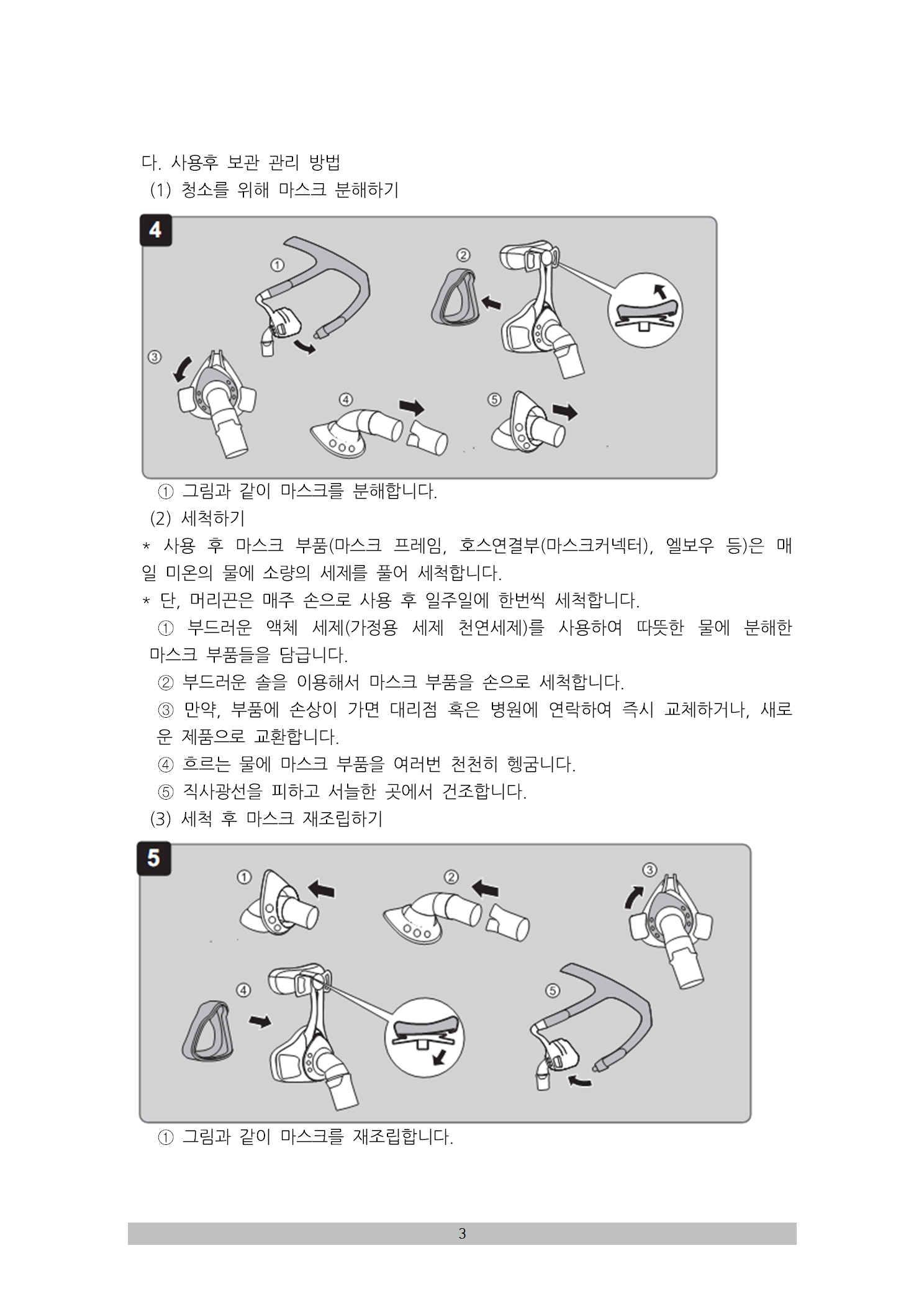 다. 사용후 보관 관리 방법
(1) 청소를 위해 마스크 분해하기

4
①
②
③
④
⑤

① 그림과 같이 마스크를 분해합니다.
(2) 세척하기
* 사용 후 마스크 부품(마스크 프레임, 호스연결부(마스크커넥터), 엘보우 등)은 매일 미온의 물에 소량의 세제를 풀어 세척합니다.
* 단, 머리끈은 매주 손으로 사용 후 일주일에 한번씩 세척합니다.
① 부드러운 액체 세제(가정용 세제 천연세제)를 사용하여 따뜻한 물에 분해한 마스크 부품들을 담급니다.
② 부드러운 솔을 이용해서 마스크 부품을 손으로 세척합니다.
③ 만약, 부품에 손상이 가면 대리점 혹은 병원에 연락하여 즉시 교체하거나, 새로운 제품으로 교환합니다.
④ 흐르는 물에 마스크 부품을 여러번 천천히 헹굽니다.
⑤ 직사광선을 피하고 서늘한 곳에서 건조합니다.
(3) 세척 후 마스크 재조립하기

5
①
②
③
④
⑤

① 그림과 같이 마스크를 재조립합니다.

3